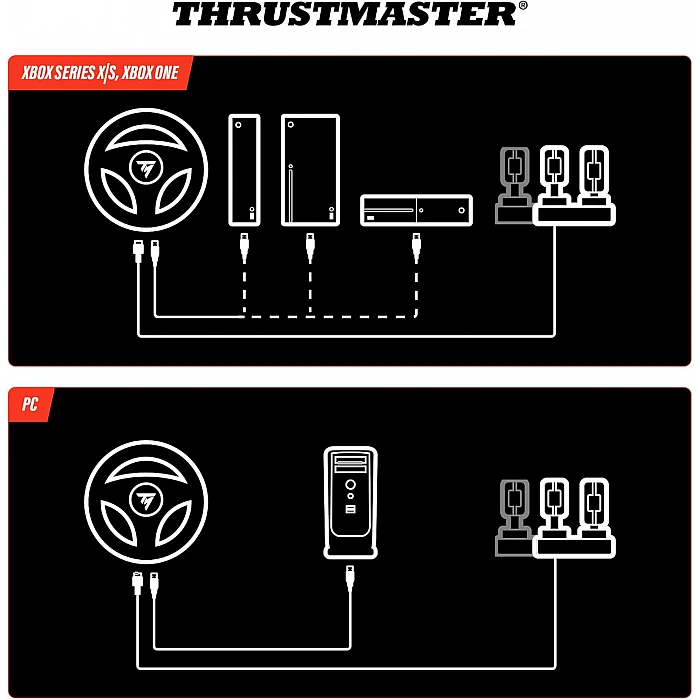 THRUSTMASTER®

XBOX SERIES X|S, XBOX ONE

PC