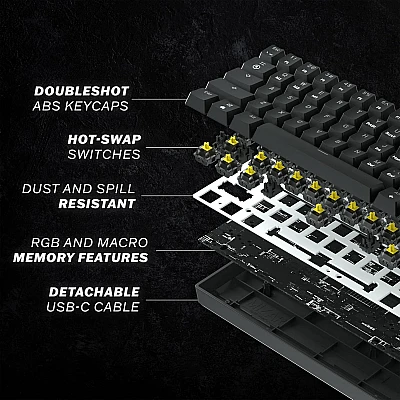 DOUBLESHOT
ABS KEYCAPS

HOT-SWAP
SWITCHES

DUST AND SPILL
RESISTANT

RGB AND MACRO
MEMORY FEATURES

DETACHABLE
USB-C CABLE